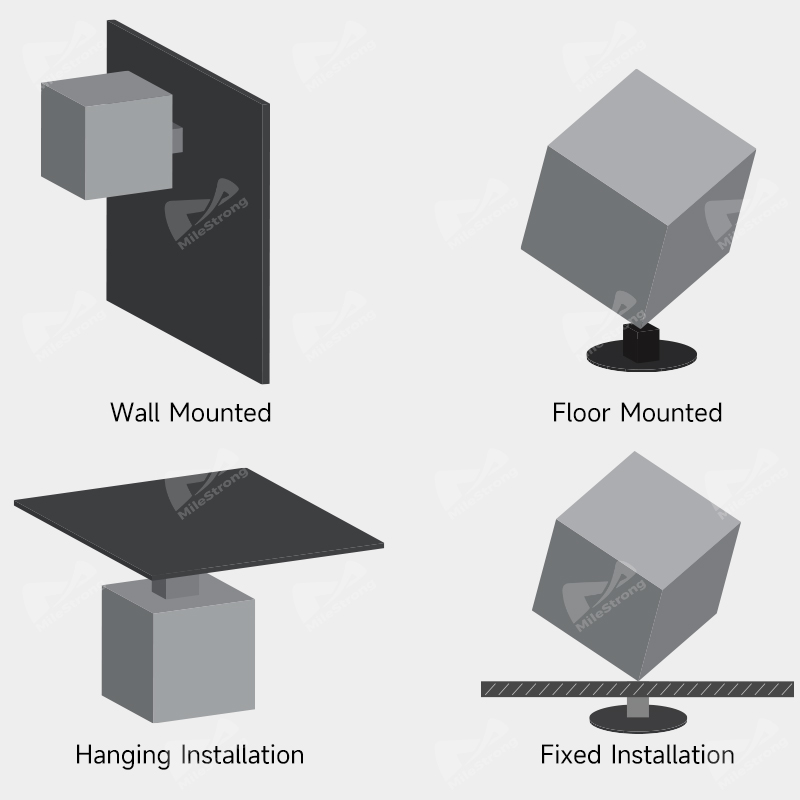 MileStrong

Wall Mounted

Floor Mounted

Hanging Installation

Fixed Installation